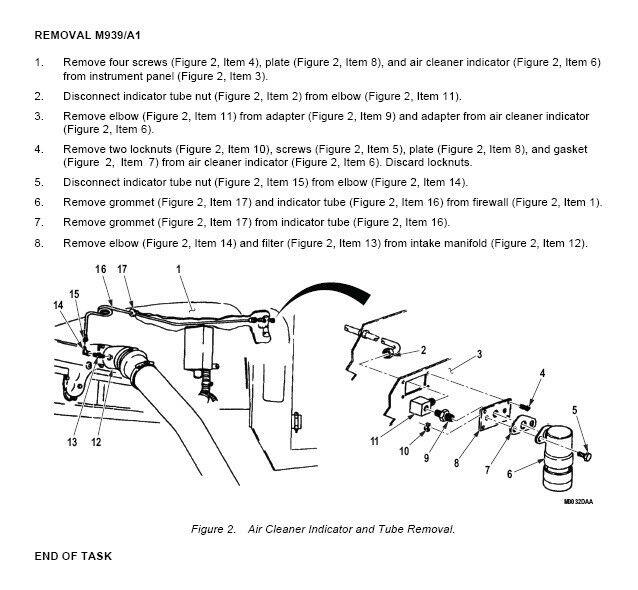 REMOVAL M939/A1

1. Remove four screws (Figure 2, Item 4), plate (Figure 2, Item 8), and air cleaner indicator (Figure 2, Item 6) from instrument panel (Figure 2, Item 3).

2. Disconnect indicator tube nut (Figure 2, Item 2) from elbow (Figure 2, Item 11).

3. Remove elbow (Figure 2, Item 11) from adapter (Figure 2, Item 9) and adapter from air cleaner indicator (Figure 2, Item 6).

4. Remove two locknuts (Figure 2, Item 10), screws (Figure 2, Item 5), plate (Figure 2, Item 8), and gasket (Figure 2, Item 7) from air cleaner indicator (Figure 2, Item 6). Discard locknuts.

5. Disconnect indicator tube nut (Figure 2, Item 15) from elbow (Figure 2, Item 14).

6. Remove grommet (Figure 2, Item 17) and indicator tube (Figure 2, Item 16) from firewall (Figure 2, Item 1).

7. Remove grommet (Figure 2, Item 17) from indicator tube (Figure 2, Item 16).

8. Remove elbow (Figure 2, Item 14) and filter (Figure 2, Item 13) from intake manifold (Figure 2, Item 12).

16 17 1 15 14 13 12 2 3 4 5 11 10 9 8 7 6

M0032DAA

Figure 2. Air Cleaner Indicator and Tube Removal.

END OF TASK